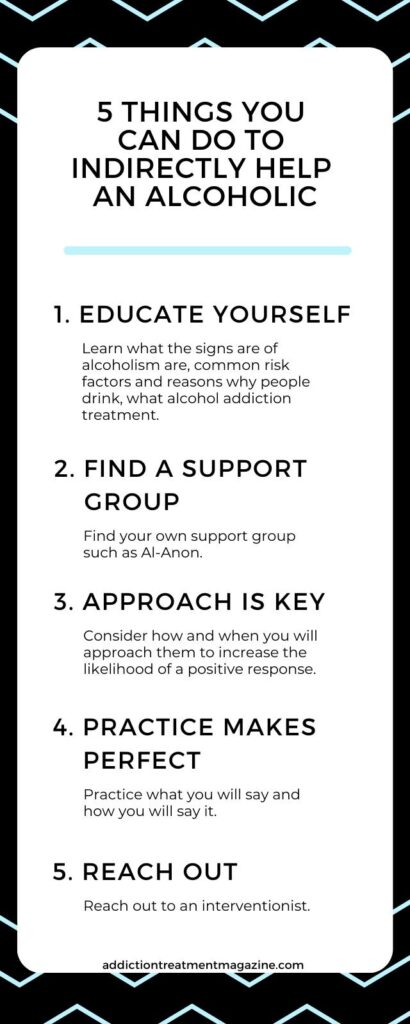 5 THINGS YOU CAN DO TO INDIRECTLY HELP AN ALCOHOLIC

1. EDUCATE YOURSELF

Learn what the signs are of alcoholism are, common risk factors and reasons why people drink, what alcohol addiction treatment.

2. FIND A SUPPORT GROUP

Find your own support group such as Al-Anon.

3. APPROACH IS KEY

Consider how and when you will approach them to increase the likelihood of a positive response.

4. PRACTICE MAKES PERFECT

Practice what you will say and how you will say it.

5. REACH OUT

Reach out to an interventionist.

addictiontreatmentmagazine.com