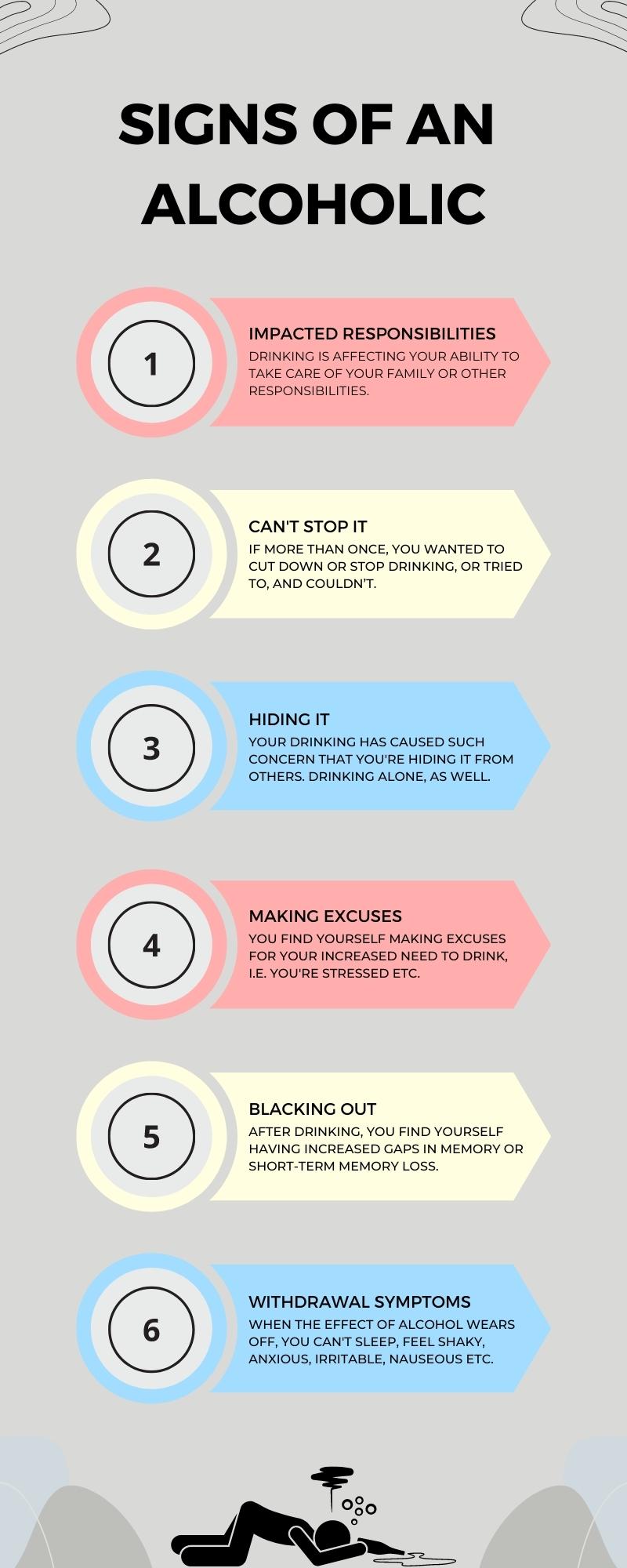 SIGNS OF AN ALCOHOLIC

1

IMPACTED RESPONSIBILITIES
DRINKING IS AFFECTING YOUR ABILITY TO TAKE CARE OF YOUR FAMILY OR OTHER RESPONSIBILITIES.

2

CAN'T STOP IT
IF MORE THAN ONCE, YOU WANTED TO CUT DOWN OR STOP DRINKING, OR TRIED TO, AND COULDN'T.

3

HIDING IT
YOUR DRINKING HAS CAUSED SUCH CONCERN THAT YOU'RE HIDING IT FROM OTHERS. DRINKING ALONE, AS WELL.

4

MAKING EXCUSES
YOU FIND YOURSELF MAKING EXCUSES FOR YOUR INCREASED NEED TO DRINK, I.E. YOU'RE STRESSED ETC.

5

BLACKING OUT
AFTER DRINKING, YOU FIND YOURSELF HAVING INCREASED GAPS IN MEMORY OR SHORT-TERM MEMORY LOSS.

6

WITHDRAWAL SYMPTOMS
WHEN THE EFFECT OF ALCOHOL WEARS OFF, YOU CAN'T SLEEP, FEEL SHAKY, ANXIOUS, IRRITABLE, NAUSEOUS ETC.